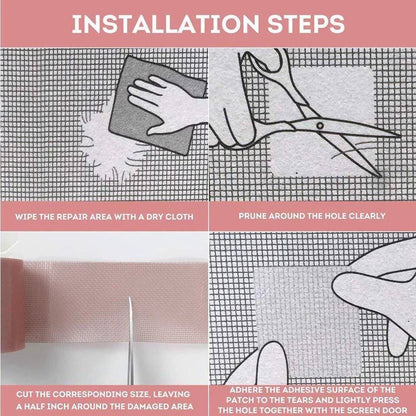 INSTALLATION STEPS

WIPE THE REPAIR AREA WITH A DRY CLOTH

PRUNE AROUND THE HOLE CLEARLY

CUT THE CORRESPONDING SIZE, LEAVING A HALF INCH AROUND THE DAMAGED AREA

ADHERE THE ADHESIVE SURFACE OF THE PATCH TO THE TEARS AND LIGHTLY PRESS THE HOLE TOGETHER WITH THE SCREEN DOOR